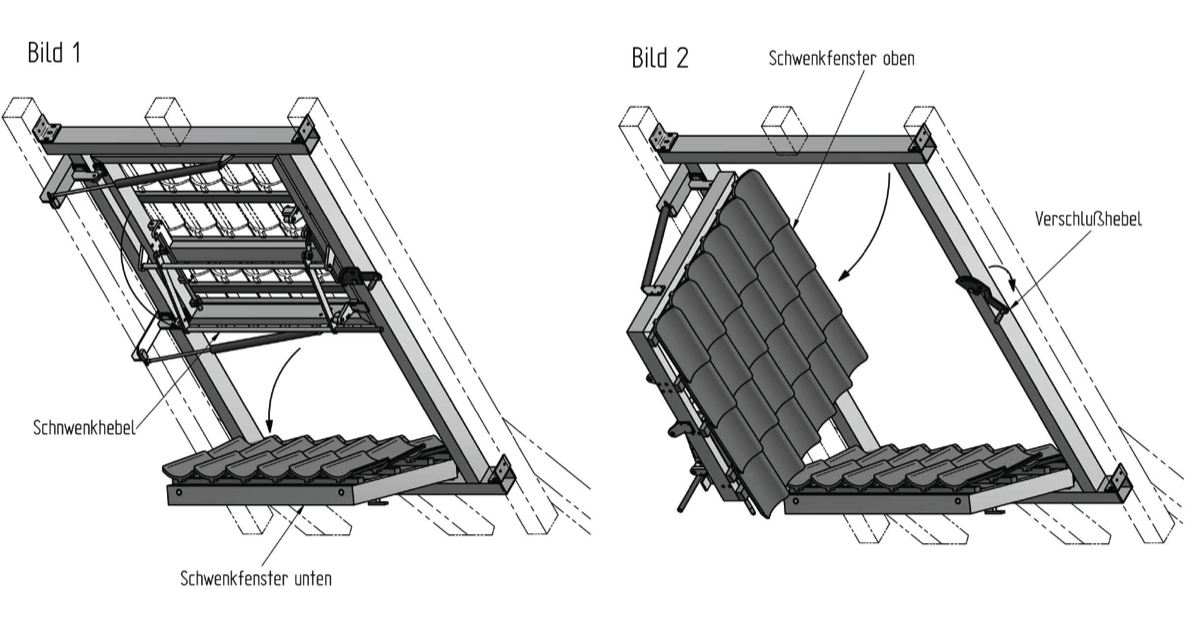 Bild 1

Schnwenkhebel

Schwenkfenster unten

Bild 2

Schwenkfenster oben

Verschlußhebel